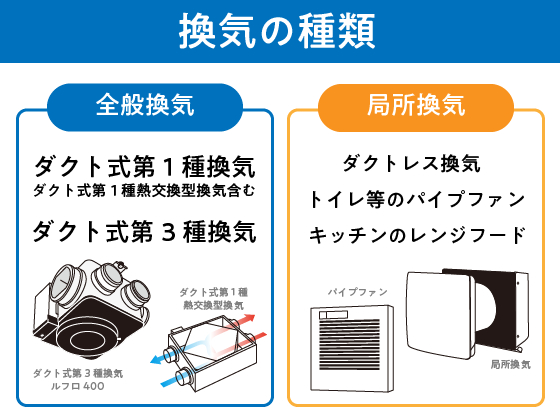 換気の種類

全般換気

ダクト式第１種換気
ダクト式第１種熱交換型換気含む

ダクト式第３種換気

ダクト式第１種
熱交換型換気

ダクト式第３種換気
ルフロ 400

局所換気

ダクトレス換気
トイレ等のパイプファン
キッチンのレンジフード

パイプファン

局所換気